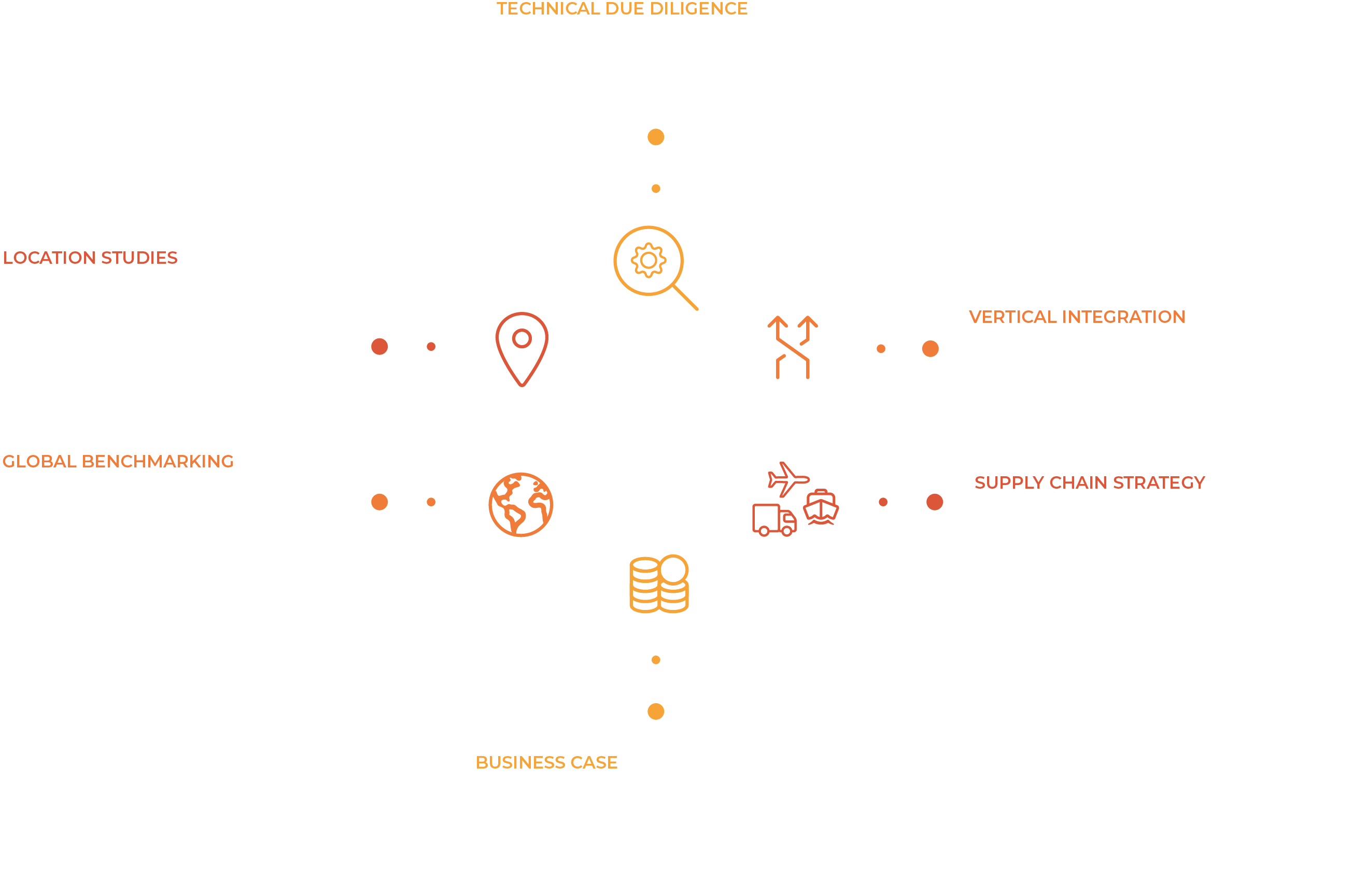 TECHNICAL DUE DILIGENCE

LOCATION STUDIES

VERTICAL INTEGRATION

GLOBAL BENCHMARKING

SUPPLY CHAIN STRATEGY

BUSINESS CASE